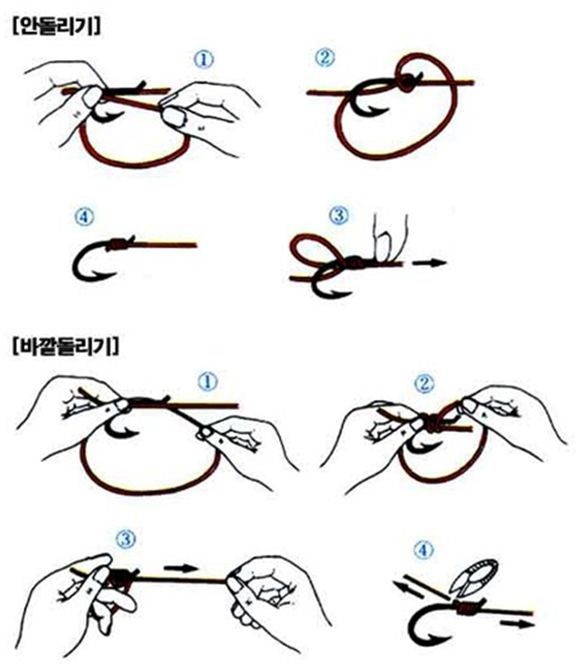 [안돌리기]

①

②

④

③

[바깥돌리기]

①

②

③

④